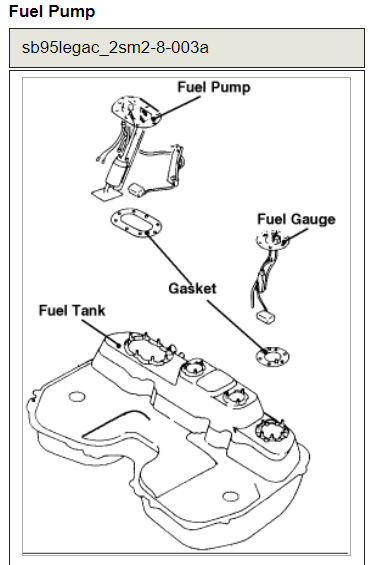 Fuel Pump

sb95legac_2sm2-8-003a

Fuel Pump

Fuel Gauge

Gasket

Fuel Tank