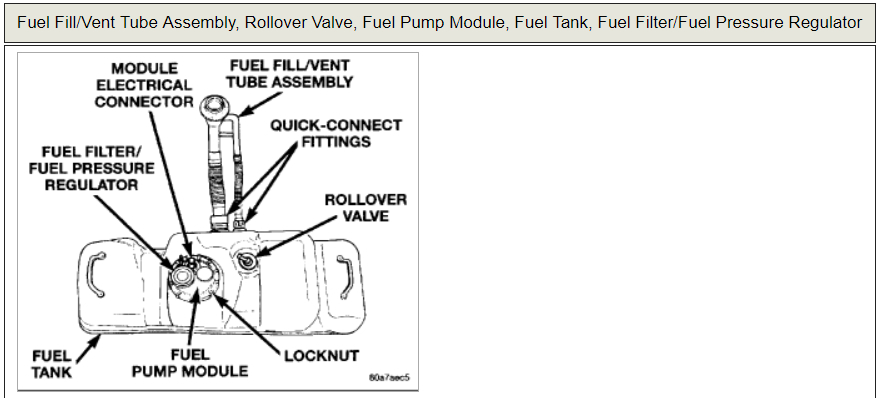 Fuel Fill/Vent Tube Assembly, Rollover Valve, Fuel Pump Module, Fuel Tank, Fuel Filter/Fuel Pressure Regulator

MODULE ELECTRICAL CONNECTOR

FUEL FILL/VENT TUBE ASSEMBLY

QUICK-CONNECT FITTINGS

FUEL FILTER/ FUEL PRESSURE REGULATOR

ROLLOVER VALVE

FUEL TANK

FUEL PUMP MODULE

LOCKNUT

80a7aec5