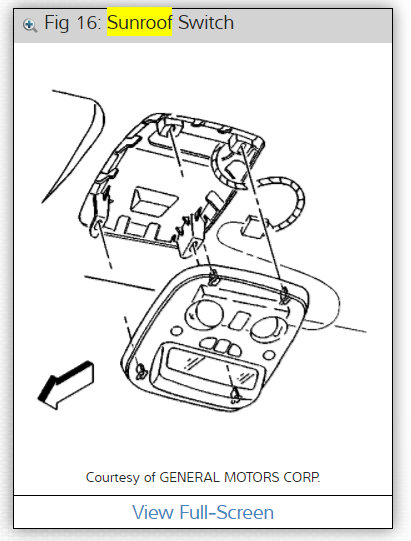 Fig 16: Sunroof Switch

Courtesy of GENERAL MOTORS CORP.

View Full-Screen