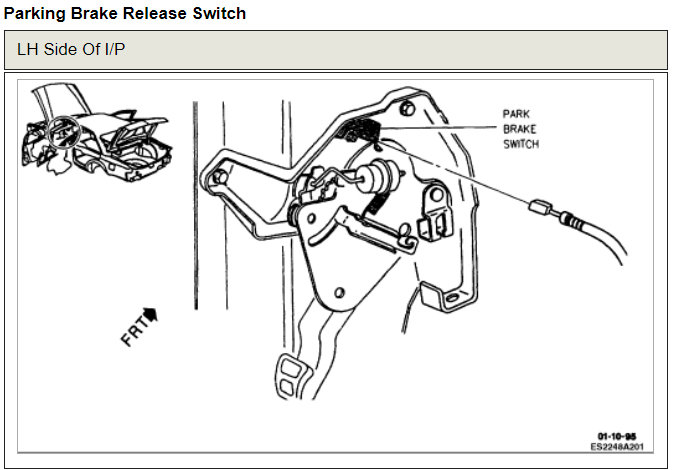 Parking Brake Release Switch

LH Side Of I/P

PARK BRAKE SWITCH

FRT

01-10-95
ES2248A201