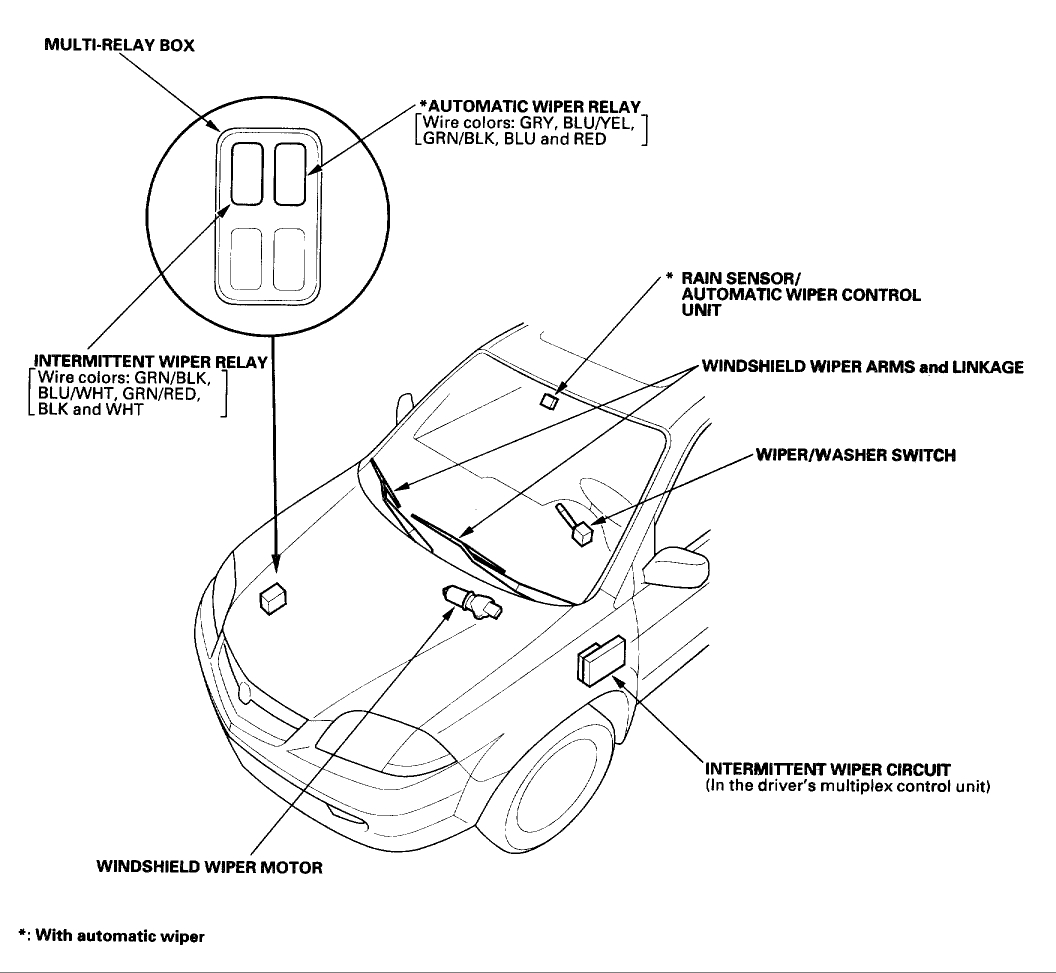 MULTI-RELAY BOX

*AUTOMATIC WIPER RELAY
[Wire colors: GRY, BLU/YEL, GRN/BLK, BLU and RED]

* RAIN SENSOR/ AUTOMATIC WIPER CONTROL UNIT

INTERMITTENT WIPER RELAY
[Wire colors: GRN/BLK, BLU/WHT, GRN/RED, BLK and WHT]

WINDSHIELD WIPER ARMS and LINKAGE

WIPER/WASHER SWITCH

INTERMITTENT WIPER CIRCUIT
(In the driver's multiplex control unit)

WINDSHIELD WIPER MOTOR

*: With automatic wiper