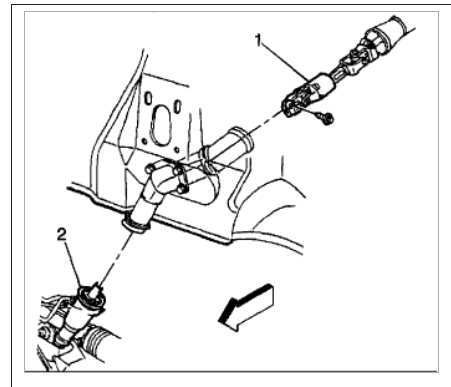 1

2