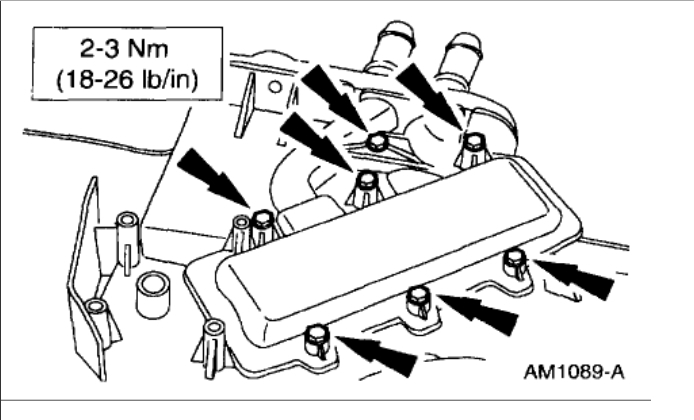 2-3 Nm
(18-26 lb/in)

AM1089-A