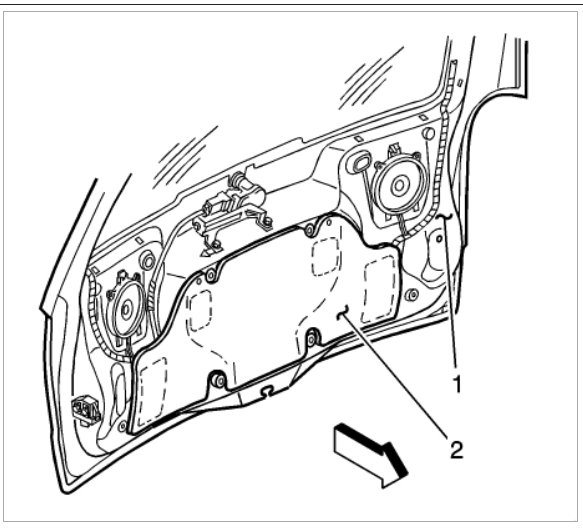 1

2