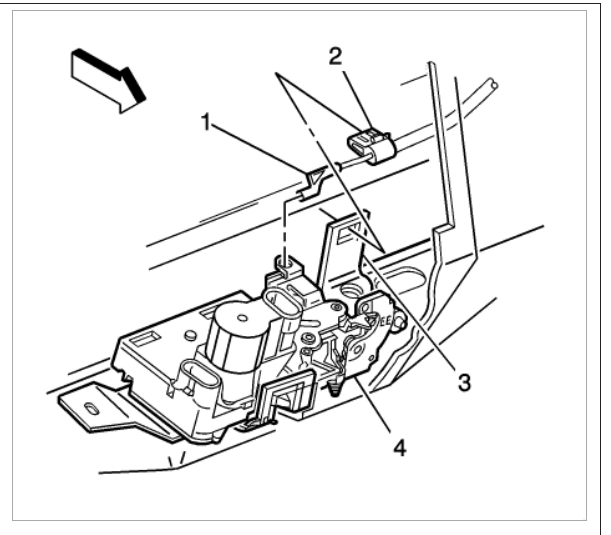 2
1
3
4