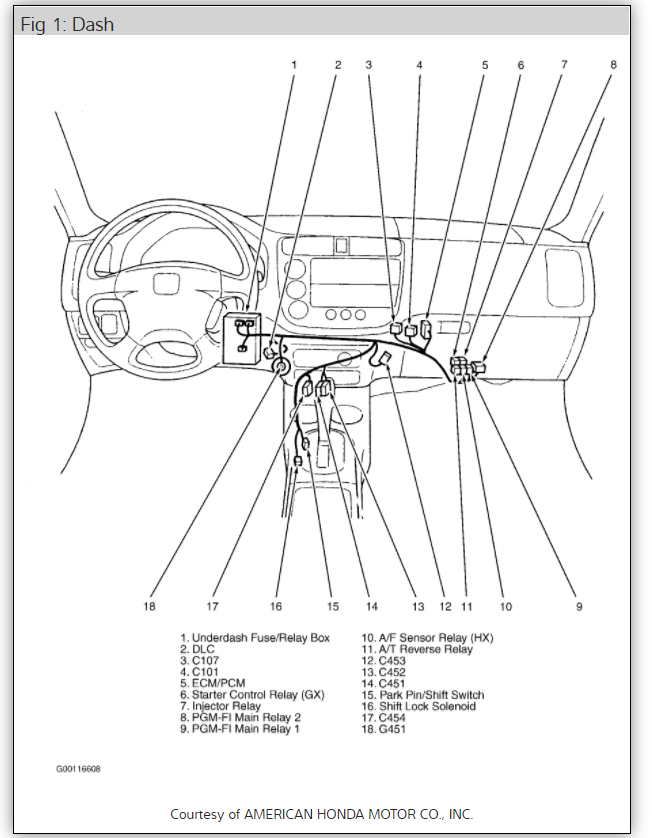 Fig 1: Dash

1 2 3 4 5 6 7 8

18 17 16 15 14 13 12 11 10 9

1. Underdash Fuse/Relay Box
2. DLC
3. C107
4. C101
5. ECM/PCM
6. Starter Control Relay (GX)
7. Injector Relay
8. PGM-FI Main Relay 2
9. PGM-FI Main Relay 1

10. A/F Sensor Relay (HX)
11. A/T Reverse Relay
12. C453
13. C452
14. C451
15. Park Pin/Shift Switch
16. Shift Lock Solenoid
17. C454
18. G451

G00116608

Courtesy of AMERICAN HONDA MOTOR CO., INC.