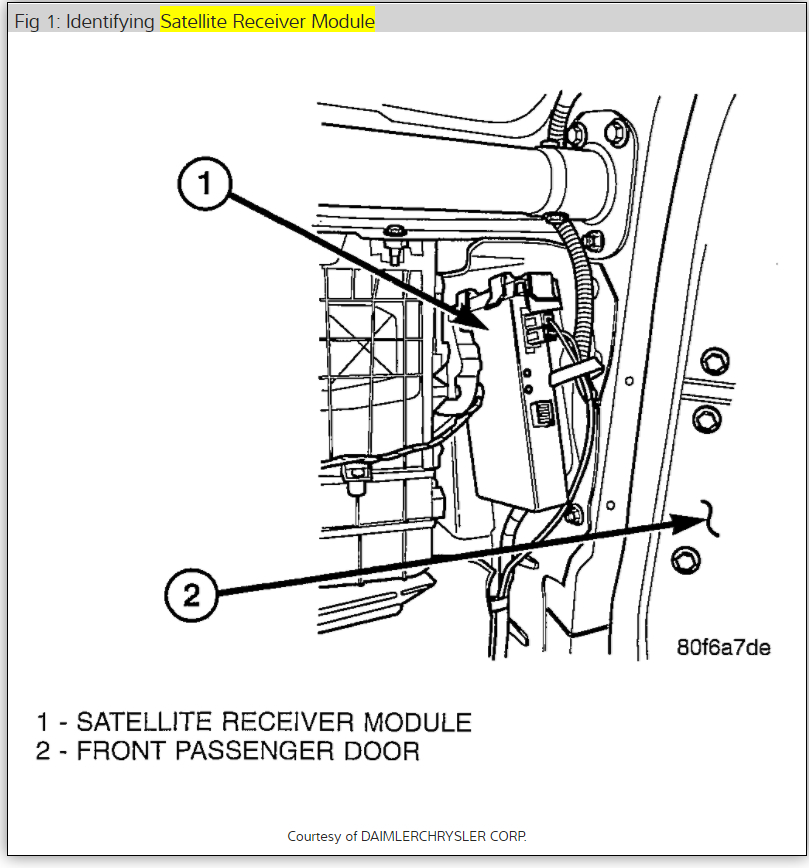 Fig 1: Identifying Satellite Receiver Module

1

2

80f6a7de

1 - SATELLITE RECEIVER MODULE
2 - FRONT PASSENGER DOOR

Courtesy of DAIMLERCHRYSLER CORP.