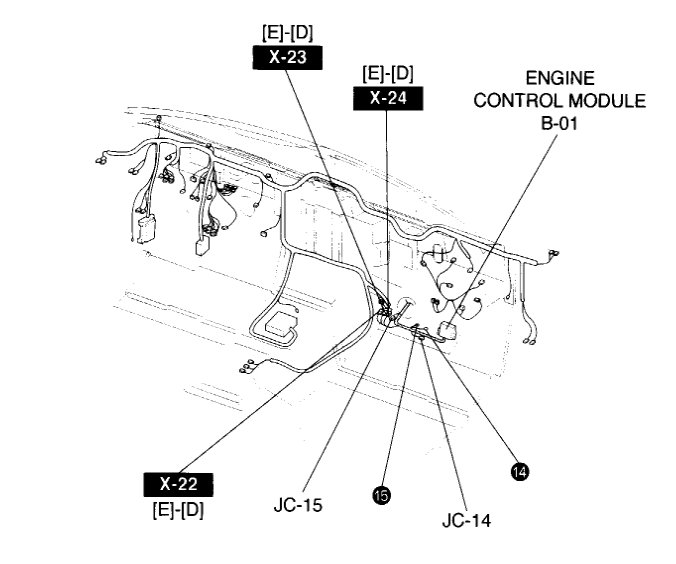 [E]-[D]
X-23

[E]-[D]
X-24

ENGINE
CONTROL MODULE
B-01

X-22
[E]-[D]

JC-15

15

JC-14

14