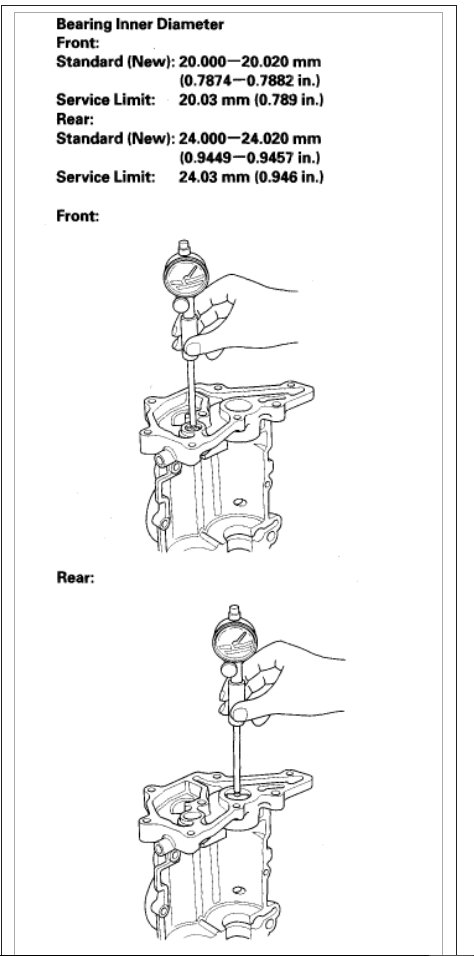 Bearing Inner Diameter
Front:
Standard (New): 20.000—20.020 mm (0.7874—0.7882 in.)
Service Limit: 20.03 mm (0.789 in.)
Rear:
Standard (New): 24.000—24.020 mm (0.9449—0.9457 in.)
Service Limit: 24.03 mm (0.946 in.)

Front:

Rear: