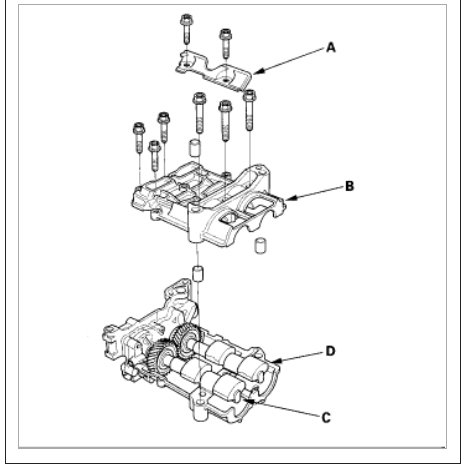 A

B

D

C