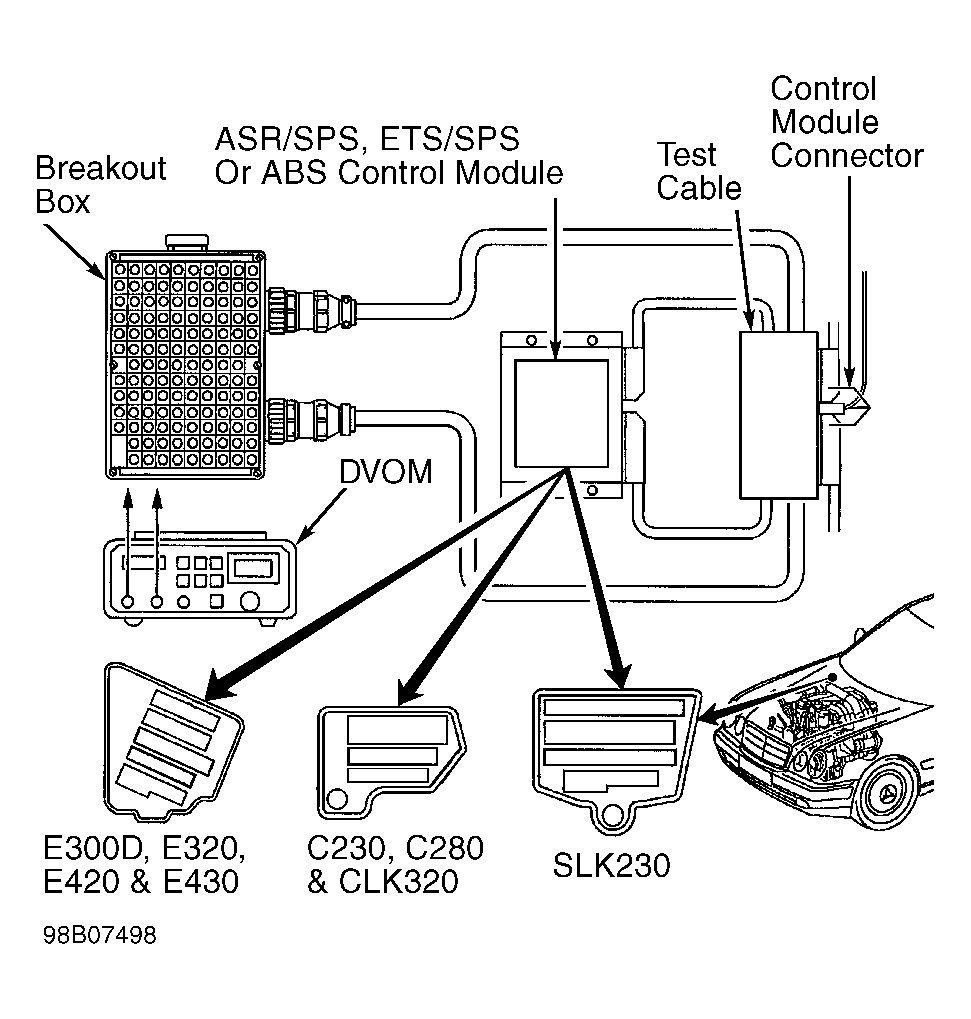 Breakout Box

ASR/SPS, ETS/SPS Or ABS Control Module

Test Cable

Control Module Connector

DVOM

E300D, E320, E420 & E430

C230, C280 & CLK320

SLK230

98B07498