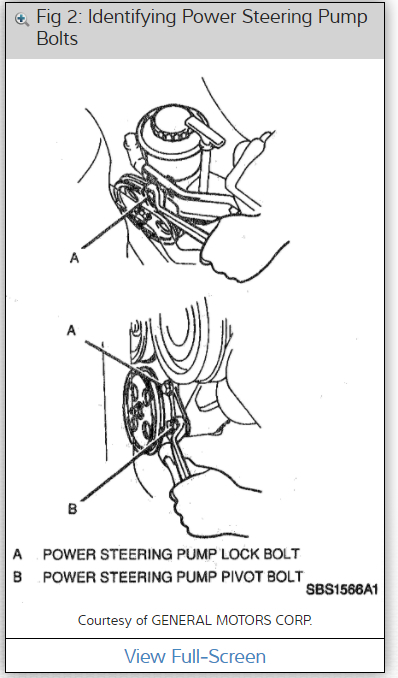 Fig 2: Identifying Power Steering Pump Bolts

A

A

B

A POWER STEERING PUMP LOCK BOLT
B POWER STEERING PUMP PIVOT BOLT

SBS1566A1

Courtesy of GENERAL MOTORS CORP.

View Full-Screen