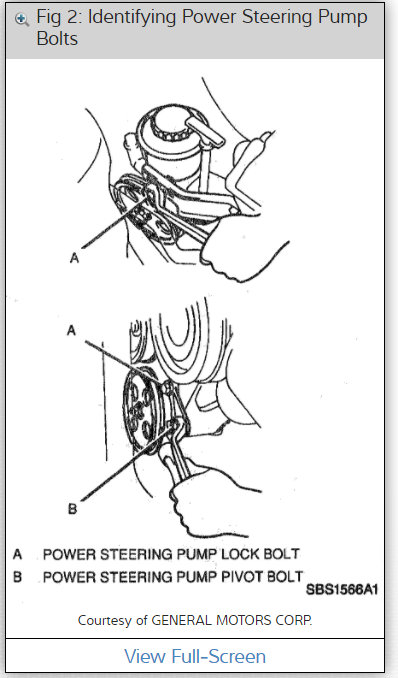 Fig 2: Identifying Power Steering Pump Bolts

A

A

B

A POWER STEERING PUMP LOCK BOLT
B POWER STEERING PUMP PIVOT BOLT

SBS1566A1

Courtesy of GENERAL MOTORS CORP.

View Full-Screen