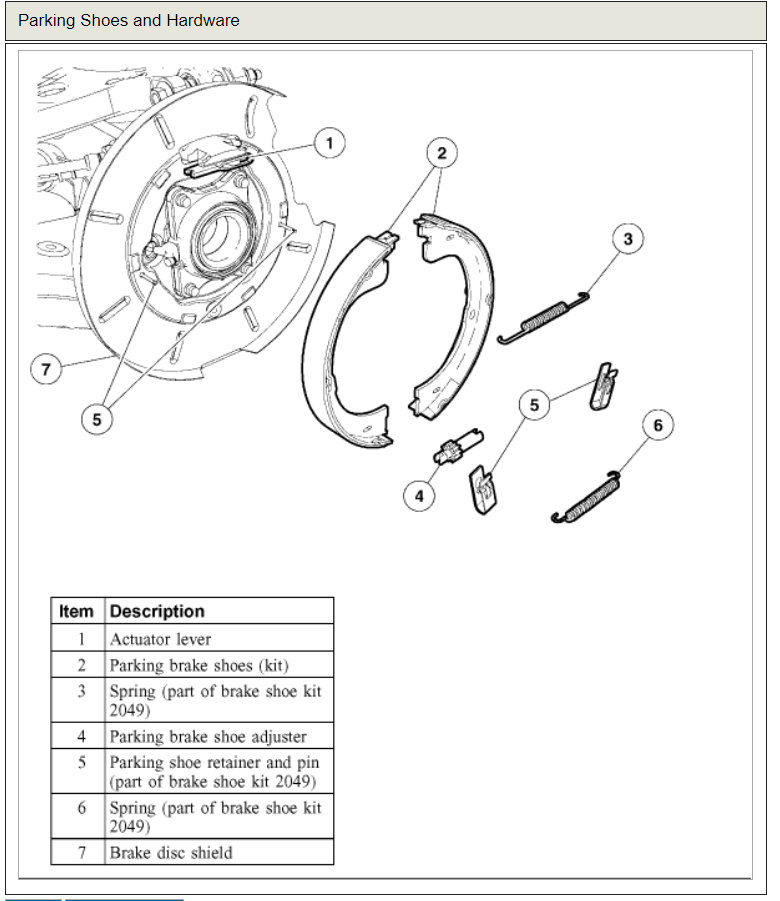 Parking Shoes and Hardware

1
2
3
7
5
5
6
4

| Item | Description |
|---|---|
| 1 | Actuator lever |
| 2 | Parking brake shoes (kit) |
| 3 | Spring (part of brake shoe kit 2049) |
| 4 | Parking brake shoe adjuster |
| 5 | Parking shoe retainer and pin (part of brake shoe kit 2049) |
| 6 | Spring (part of brake shoe kit 2049) |
| 7 | Brake disc shield |