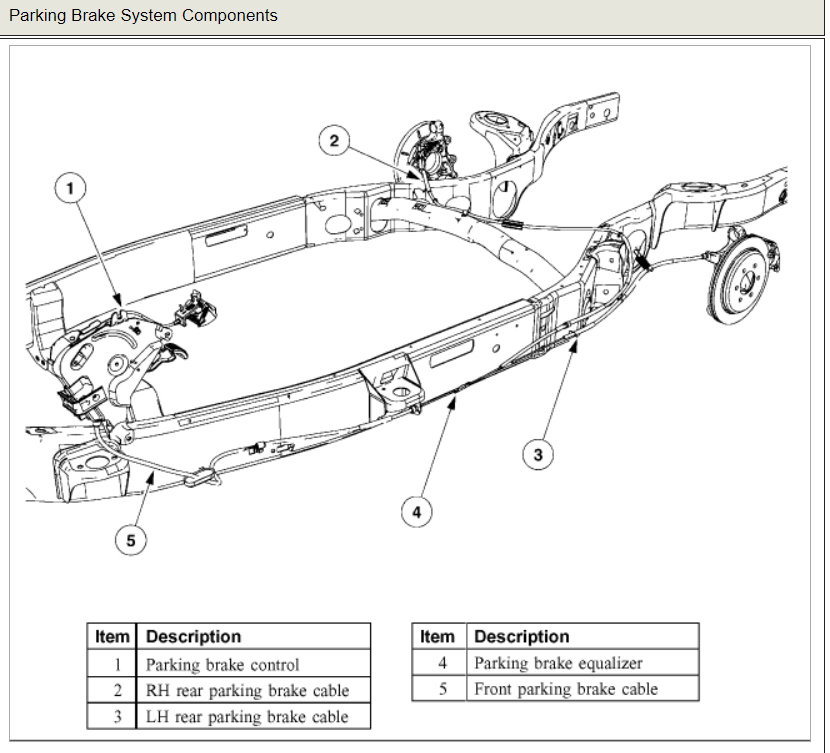 Parking Brake System Components

2

1

3

4

5

| Item | Description |
|---|---|
| 1 | Parking brake control |
| 2 | RH rear parking brake cable |
| 3 | LH rear parking brake cable |

| Item | Description |
|---|---|
| 4 | Parking brake equalizer |
| 5 | Front parking brake cable |