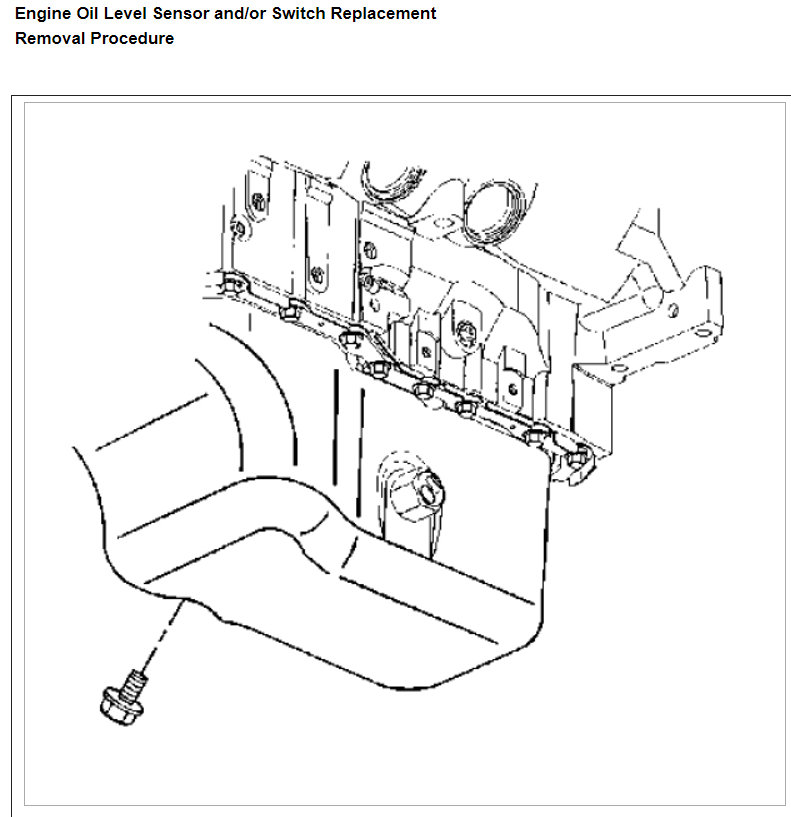 Engine Oil Level Sensor and/or Switch Replacement
Removal Procedure