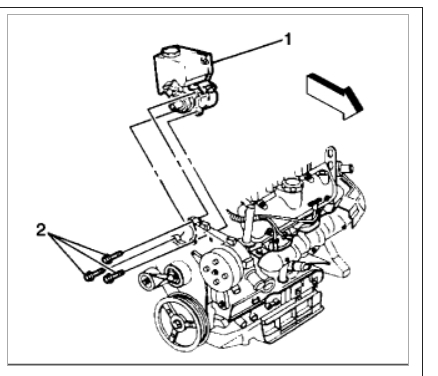 1

2