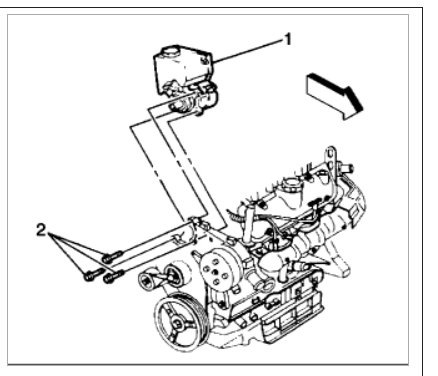 1
2