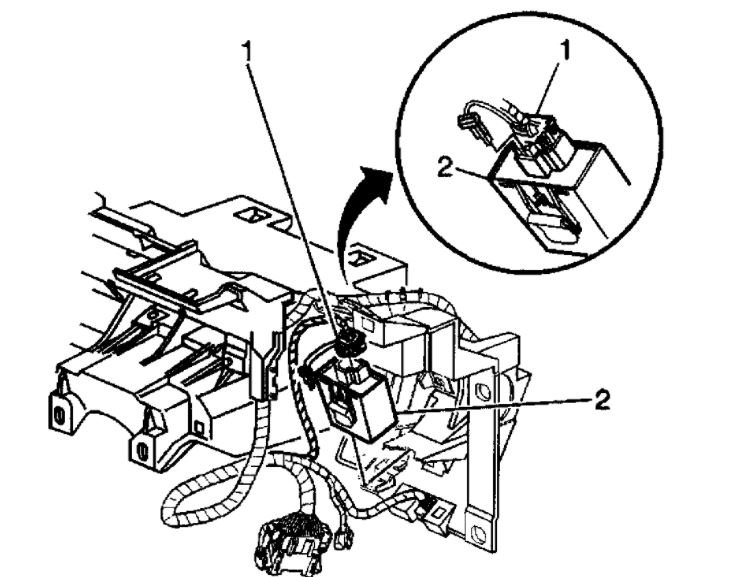 1
1
2
2