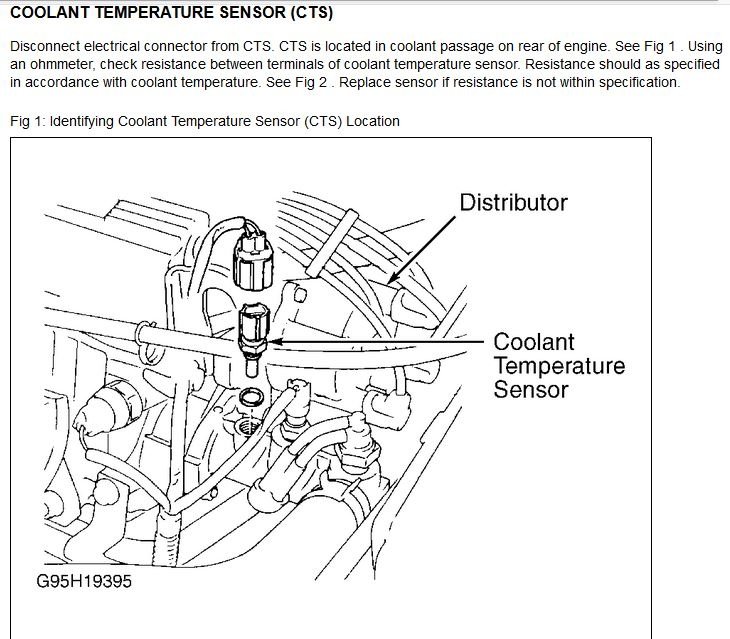 COOLANT TEMPERATURE SENSOR (CTS)

Disconnect electrical connector from CTS. CTS is located in coolant passage on rear of engine. See Fig 1 . Using an ohmmeter, check resistance between terminals of coolant temperature sensor. Resistance should as specified in accordance with coolant temperature. See Fig 2 . Replace sensor if resistance is not within specification.

Fig 1: Identifying Coolant Temperature Sensor (CTS) Location

Distributor

Coolant Temperature Sensor

G95H19395