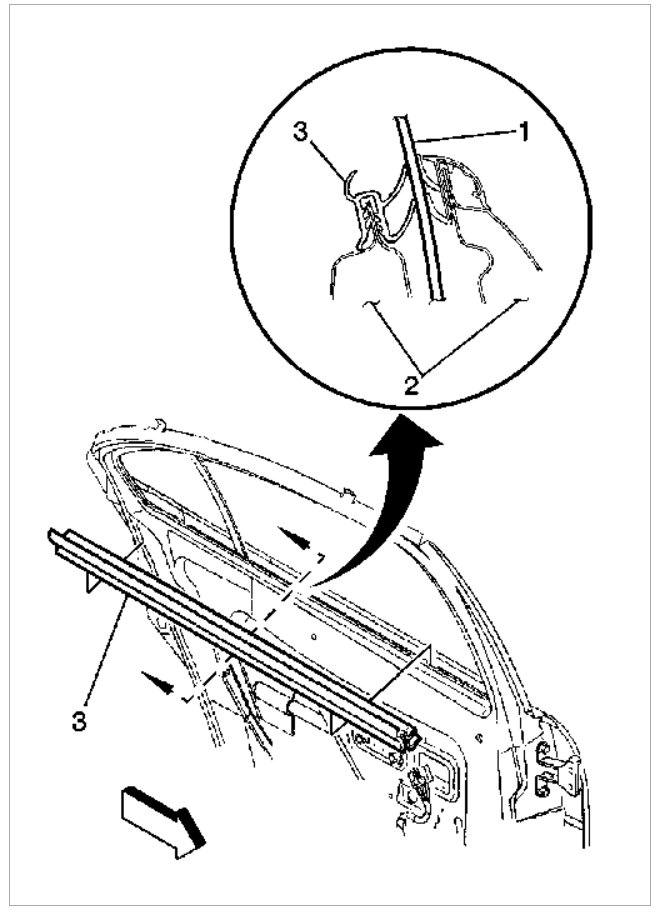 3
1
2
3