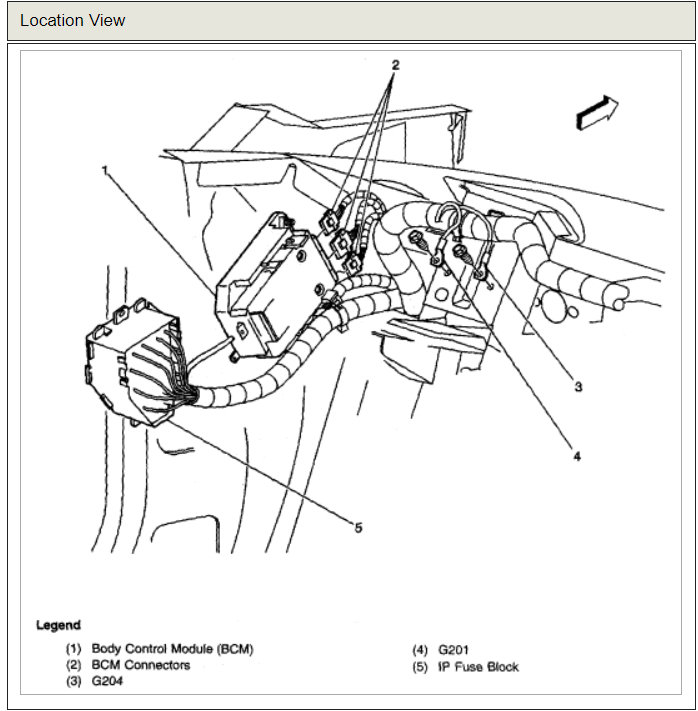 Location View

2

1

3

4

5

Legend

(1) Body Control Module (BCM)
(2) BCM Connectors
(3) G204

(4) G201
(5) IP Fuse Block