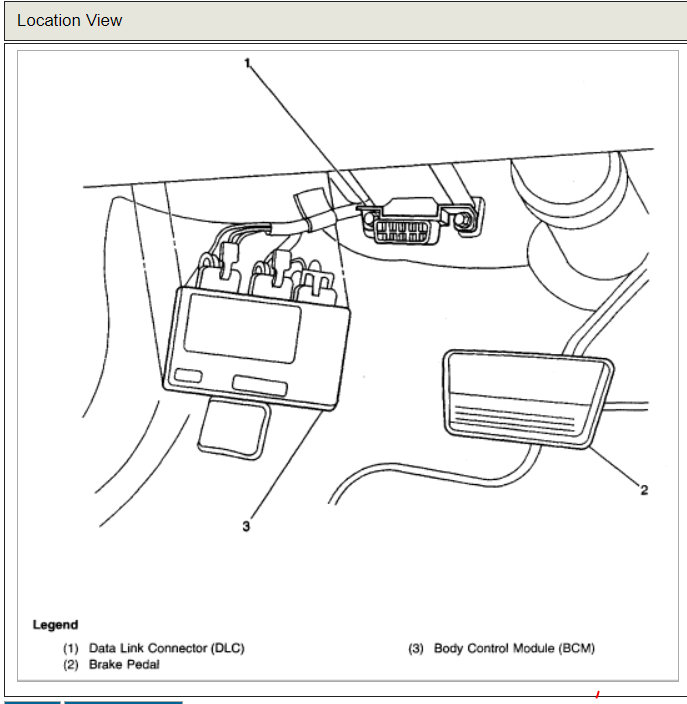 Location View

1

2

3

Legend

(1) Data Link Connector (DLC)
(2) Brake Pedal
(3) Body Control Module (BCM)