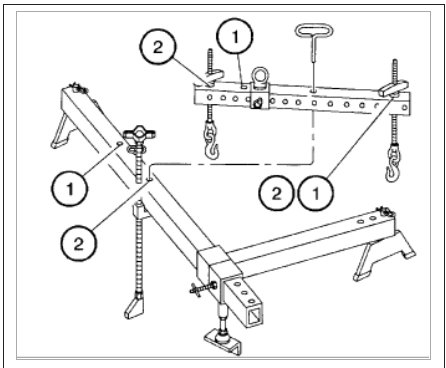 2
1
1
2
1
2