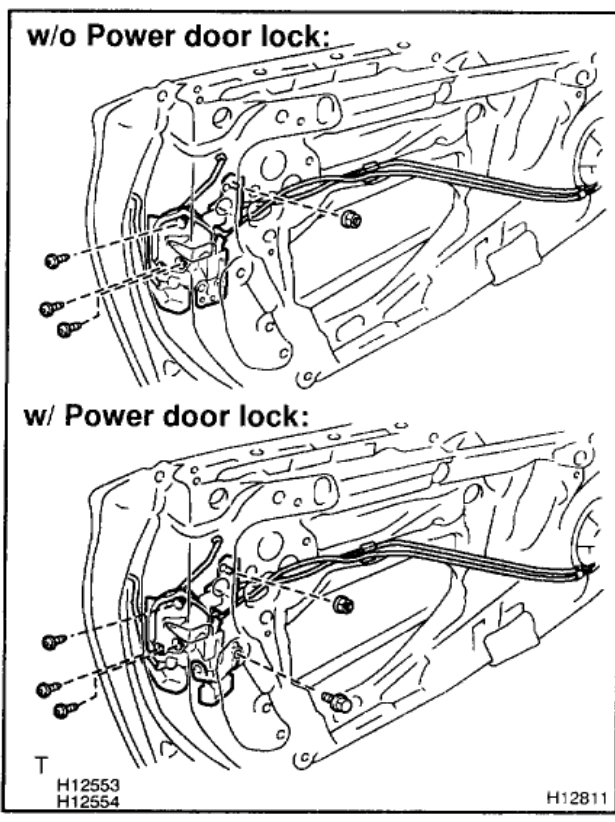 w/o Power door lock:

w/ Power door lock:

T
H12553
H12554

H12811