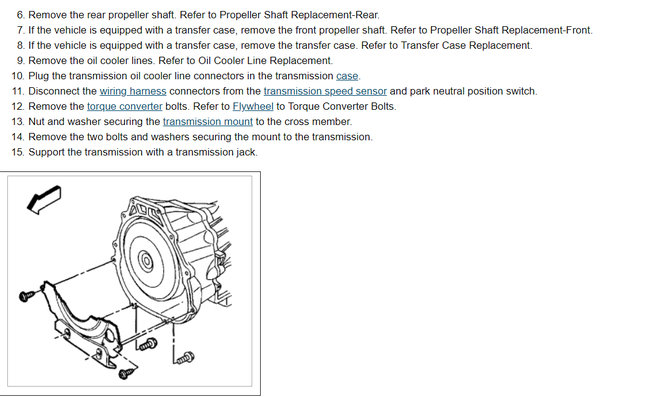 6. Remove the rear propeller shaft. Refer to Propeller Shaft Replacement-Rear.
7. If the vehicle is equipped with a transfer case, remove the front propeller shaft. Refer to Propeller Shaft Replacement-Front.
8. If the vehicle is equipped with a transfer case, remove the transfer case. Refer to Transfer Case Replacement.
9. Remove the oil cooler lines. Refer to Oil Cooler Line Replacement.
10. Plug the transmission oil cooler line connectors in the transmission case.
11. Disconnect the wiring harness connectors from the transmission speed sensor and park neutral position switch.
12. Remove the torque converter bolts. Refer to Flywheel to Torque Converter Bolts.
13. Nut and washer securing the transmission mount to the cross member.
14. Remove the two bolts and washers securing the mount to the transmission.
15. Support the transmission with a transmission jack.