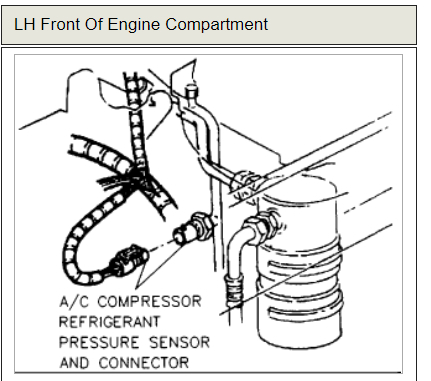 LH Front Of Engine Compartment

A/C COMPRESSOR REFRIGERANT PRESSURE SENSOR AND CONNECTOR