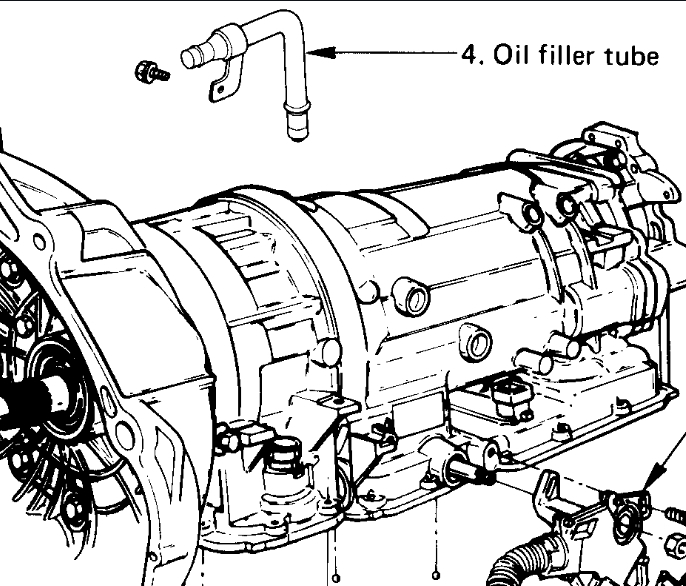 4. Oil filler tube