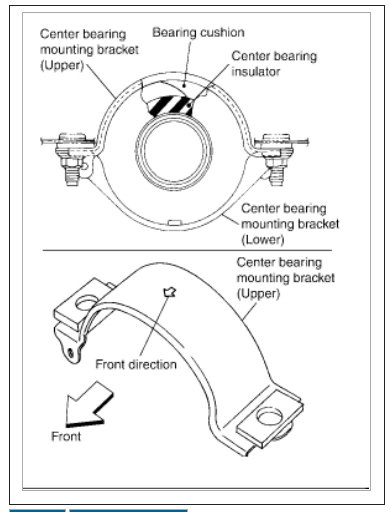 Center bearing mounting bracket (Upper)

Bearing cushion

Center bearing insulator

Center bearing mounting bracket (Lower)

Center bearing mounting bracket (Upper)

Front direction

Front