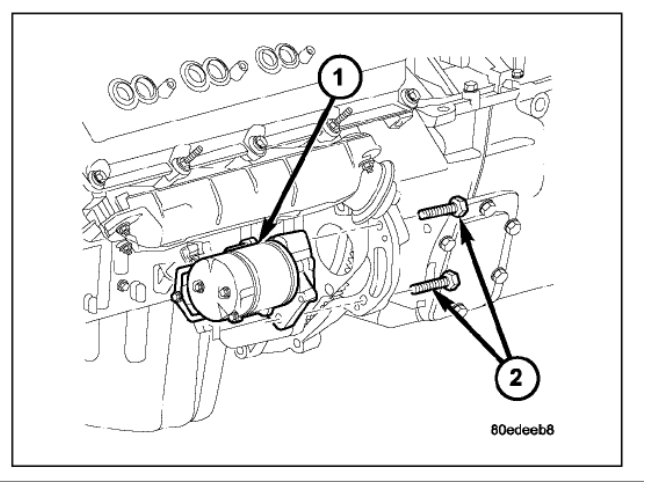 1

2

80edeeb8