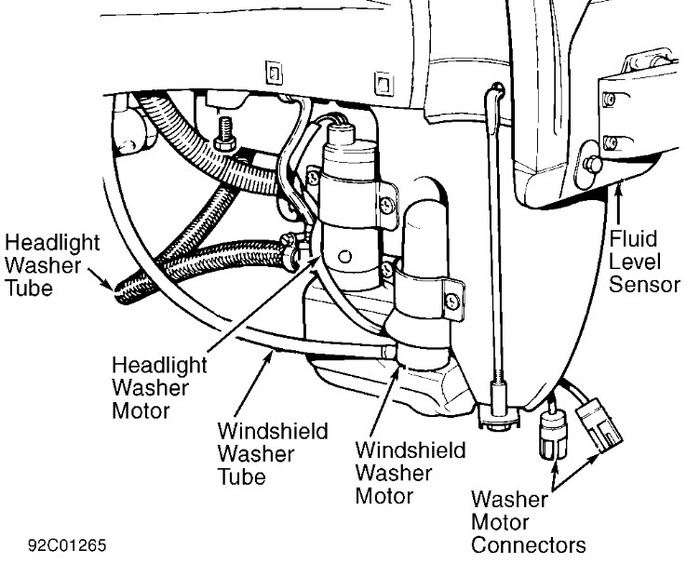 Headlight Washer Tube

Fluid Level Sensor

Headlight Washer Motor

Windshield Washer Tube

Windshield Washer Motor

Washer Motor Connectors

92C01265