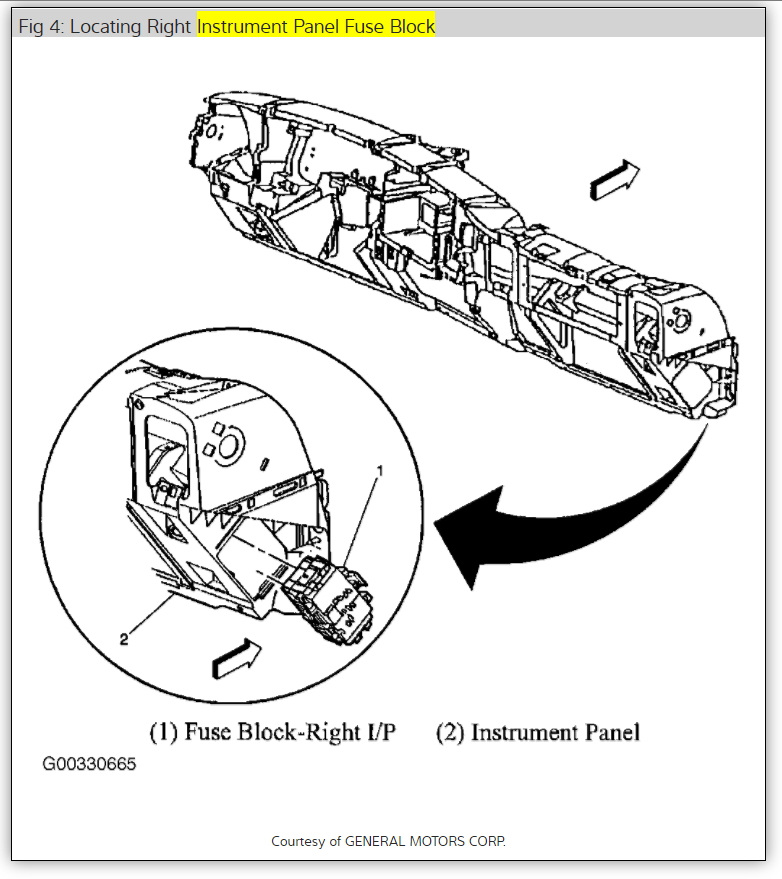 Fig 4: Locating Right Instrument Panel Fuse Block

1

2

(1) Fuse Block-Right I/P (2) Instrument Panel

G00330665

Courtesy of GENERAL MOTORS CORP.