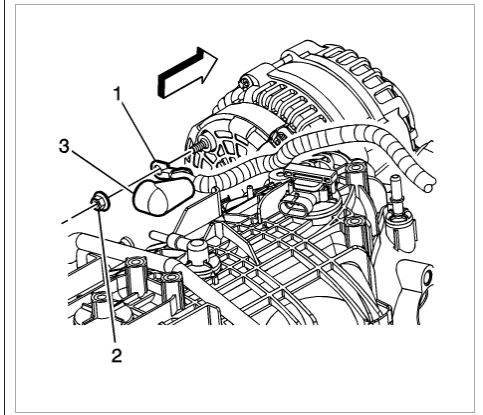 1
3
2