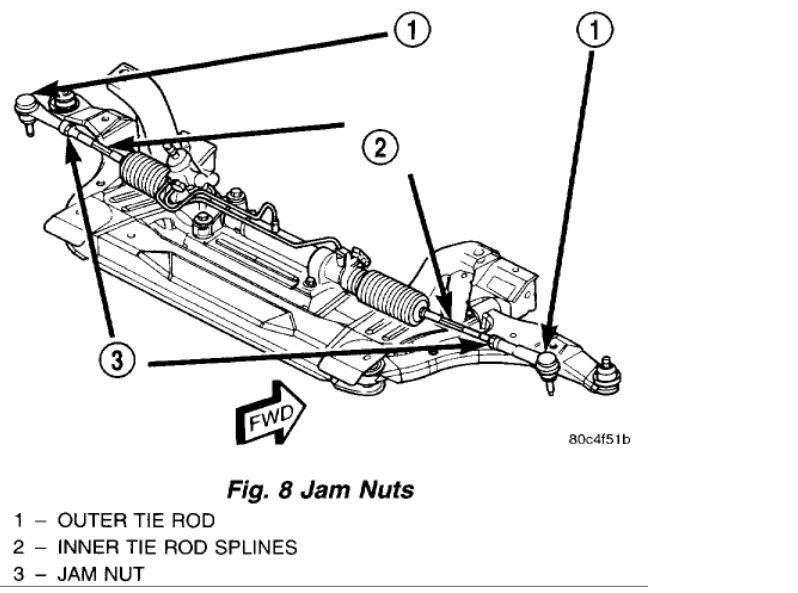 1
1
2
3
FWD
80c4f51b

Fig. 8 Jam Nuts

1 – OUTER TIE ROD
2 – INNER TIE ROD SPLINES
3 – JAM NUT