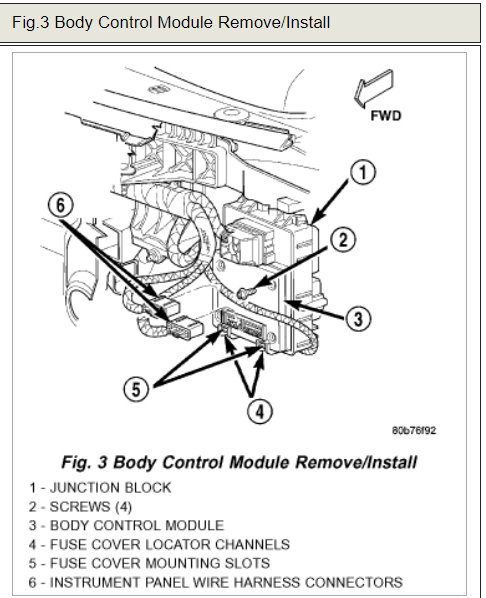 Fig.3 Body Control Module Remove/Install

FWD

1

2

3

4

5

6

80b76f92

Fig. 3 Body Control Module Remove/Install

1 - JUNCTION BLOCK
2 - SCREWS (4)
3 - BODY CONTROL MODULE
4 - FUSE COVER LOCATOR CHANNELS
5 - FUSE COVER MOUNTING SLOTS
6 - INSTRUMENT PANEL WIRE HARNESS CONNECTORS