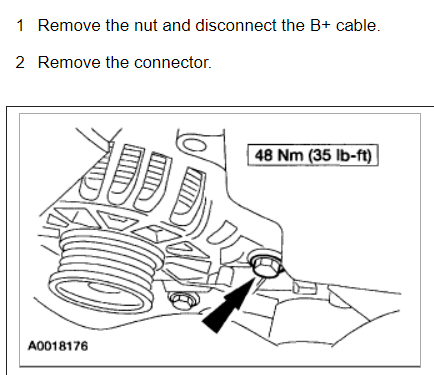 1 Remove the nut and disconnect the B+ cable.

2 Remove the connector.

48 Nm (35 lb-ft)

A0018176