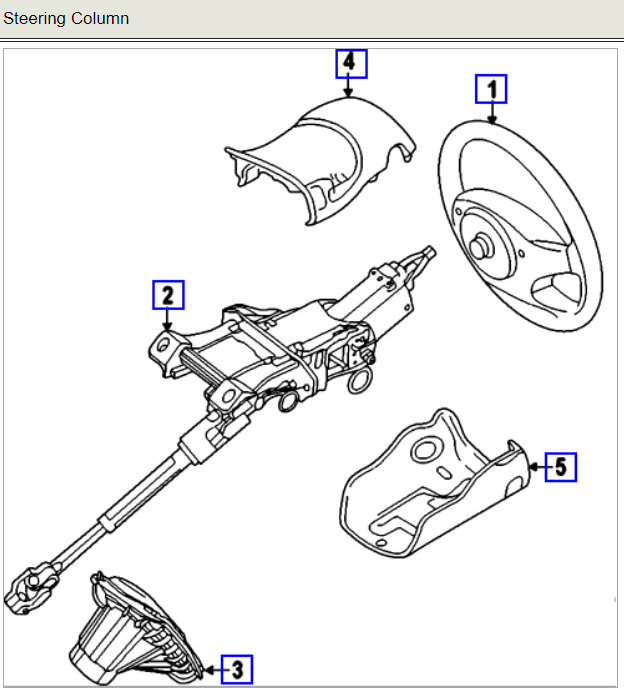 Steering Column

4
1
2
5
3