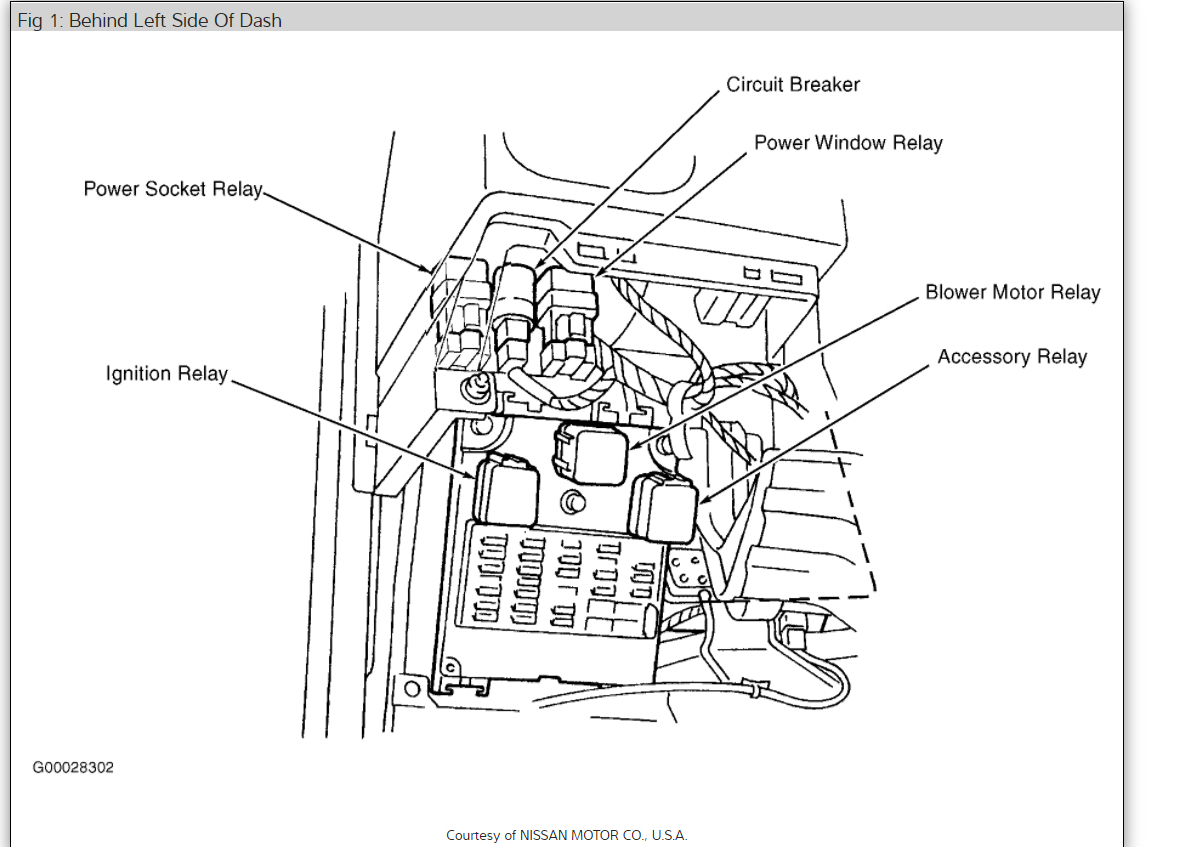 Fig 1: Behind Left Side Of Dash

Circuit Breaker

Power Window Relay

Power Socket Relay

Blower Motor Relay

Accessory Relay

Ignition Relay

G00028302

Courtesy of NISSAN MOTOR CO., U.S.A.