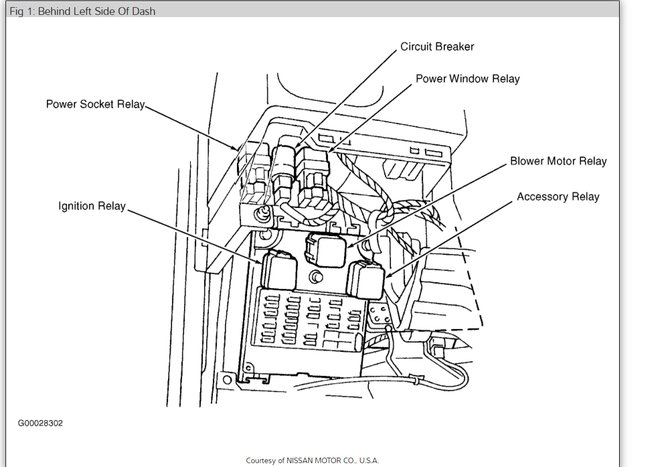 Fig 1: Behind Left Side Of Dash

Circuit Breaker

Power Window Relay

Power Socket Relay

Blower Motor Relay

Accessory Relay

Ignition Relay

G00028302

Courtesy of NISSAN MOTOR CO., U.S.A.