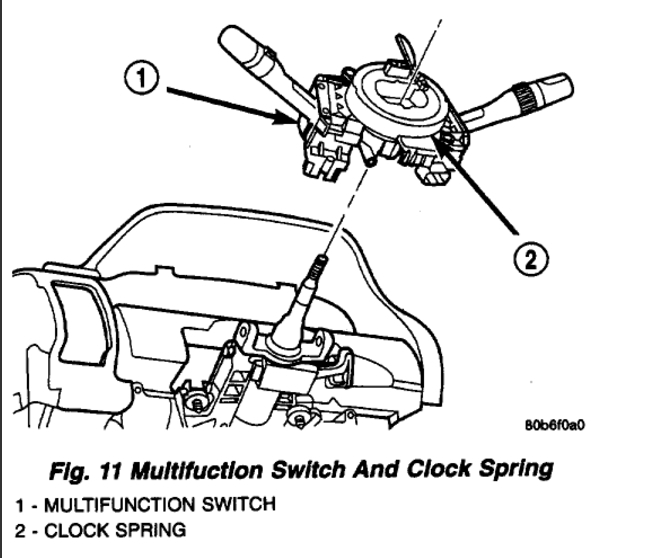 1

2

80b6f0a0

Fig. 11 Multifuction Switch And Clock Spring

1 - MULTIFUNCTION SWITCH
2 - CLOCK SPRING