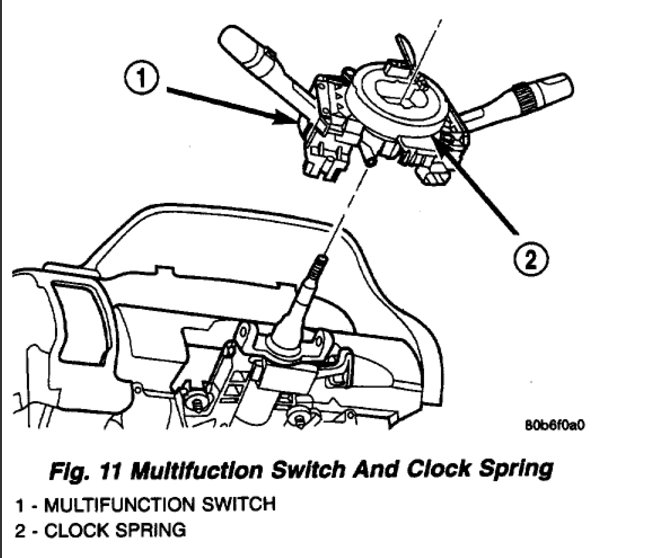 1

2

80b6f0a0

Fig. 11 Multifuction Switch And Clock Spring

1 - MULTIFUNCTION SWITCH
2 - CLOCK SPRING