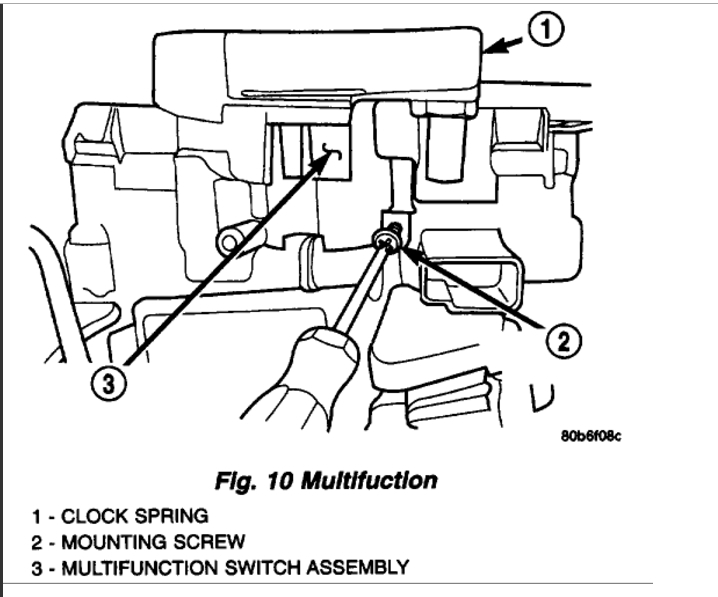 1

2

3

80b6f08c

Fig. 10 Multifuction

1 - CLOCK SPRING
2 - MOUNTING SCREW
3 - MULTIFUNCTION SWITCH ASSEMBLY