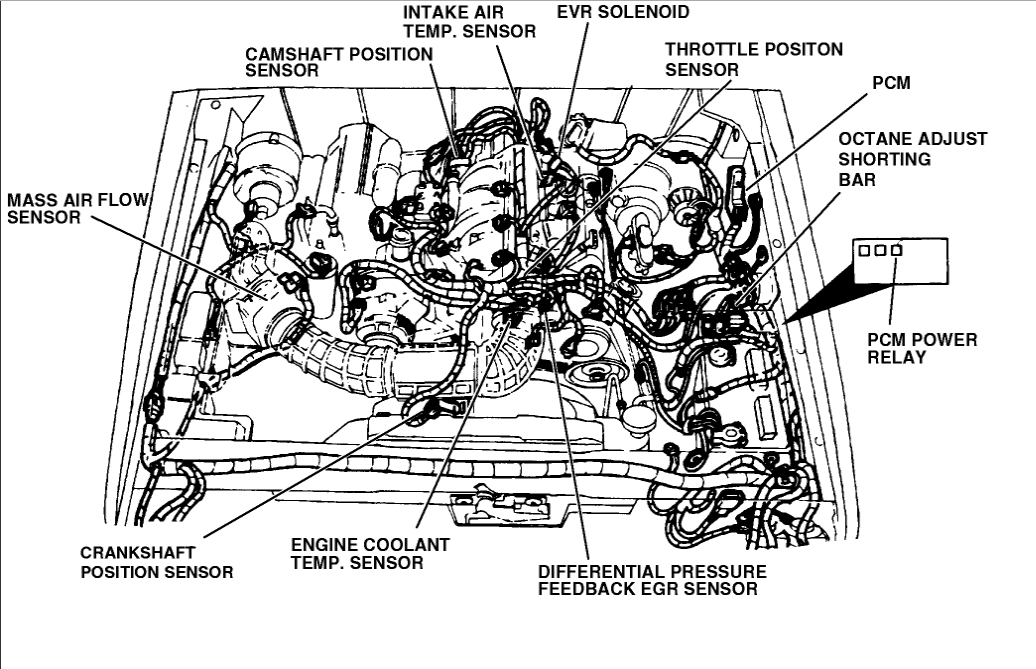 INTAKE AIR TEMP. SENSOR

EVR SOLENOID

CAMSHAFT POSITION SENSOR

THROTTLE POSITON SENSOR

PCM

OCTANE ADJUST SHORTING BAR

MASS AIR FLOW SENSOR

PCM POWER RELAY

CRANKSHAFT POSITION SENSOR

ENGINE COOLANT TEMP. SENSOR

DIFFERENTIAL PRESSURE FEEDBACK EGR SENSOR