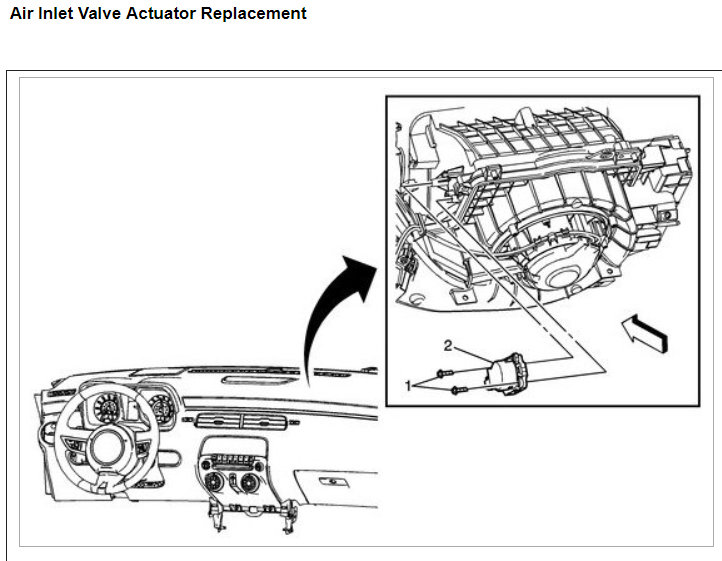 Air Inlet Valve Actuator Replacement

2

1