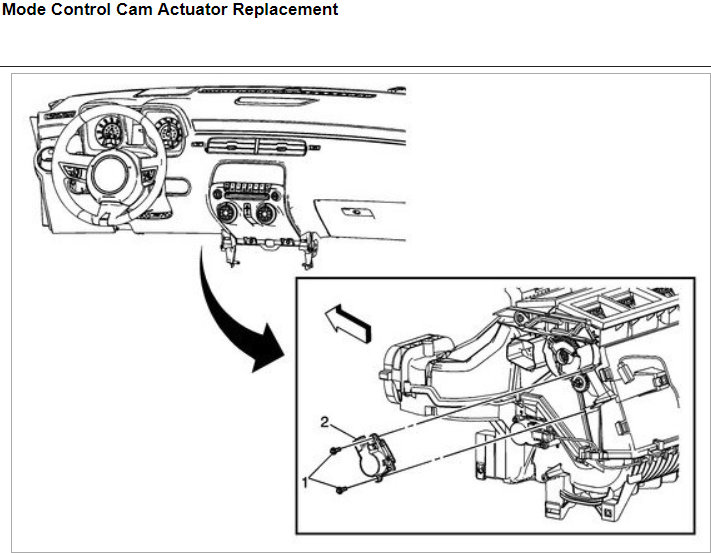 Mode Control Cam Actuator Replacement

2

1