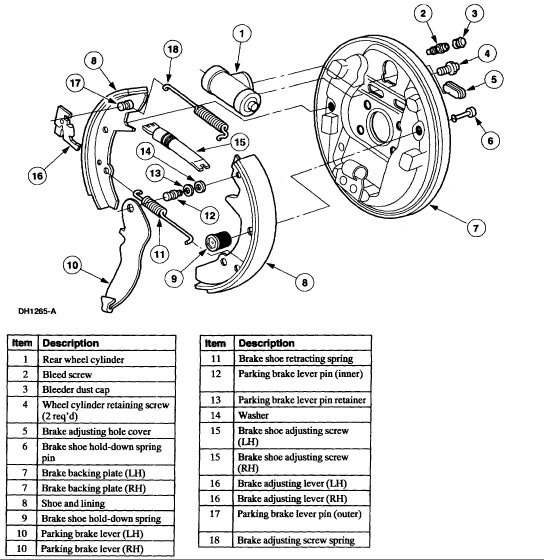 1
2
3
4
5
6
7
8
8
9
10
11
12
13
14
15
16
17
18

DH1265-A

| Item | Description |
|---|---|
| 1 | Rear wheel cylinder |
| 2 | Bleed screw |
| 3 | Bleeder dust cap |
| 4 | Wheel cylinder retaining screw (2 req'd) |
| 5 | Brake adjusting hole cover |
| 6 | Brake shoe hold-down spring pin |
| 7 | Brake backing plate (LH) |
| 7 | Brake backing plate (RH) |
| 8 | Shoe and lining |
| 9 | Brake shoe hold-down spring |
| 10 | Parking brake lever (LH) |
| 10 | Parking brake lever (RH) |

| Item | Description |
|---|---|
| 11 | Brake shoe retracting spring |
| 12 | Parking brake lever pin (inner) |
| 13 | Parking brake lever pin retainer |
| 14 | Washer |
| 15 | Brake shoe adjusting screw (LH) |
| 15 | Brake shoe adjusting screw (RH) |
| 16 | Brake adjusting lever (LH) |
| 16 | Brake adjusting lever (RH) |
| 17 | Parking brake lever pin (outer) |
| 18 | Brake adjusting screw spring |